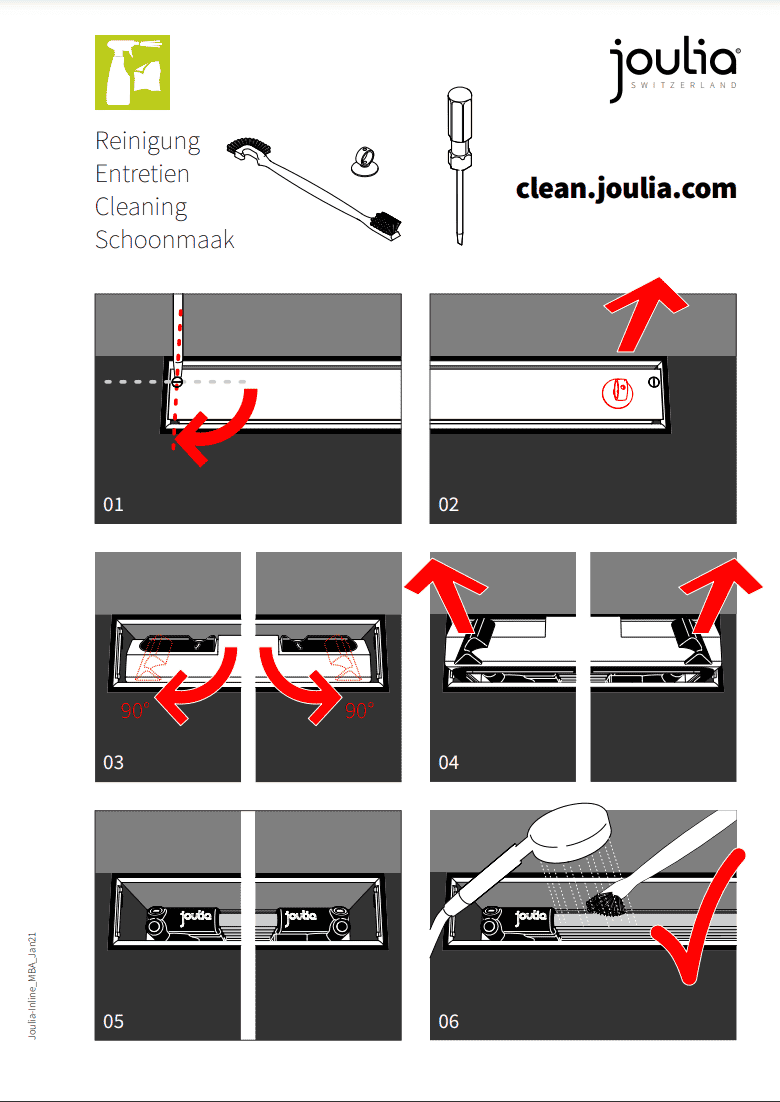 joulia
SWITZERLAND

Reinigung
Entretien
Cleaning
Schoonmaak

clean.joulia.com

01

02

90°
90°
03

04

joulia
joulia
05

joulia
06

Joulia-Inline_MBA_Jan21