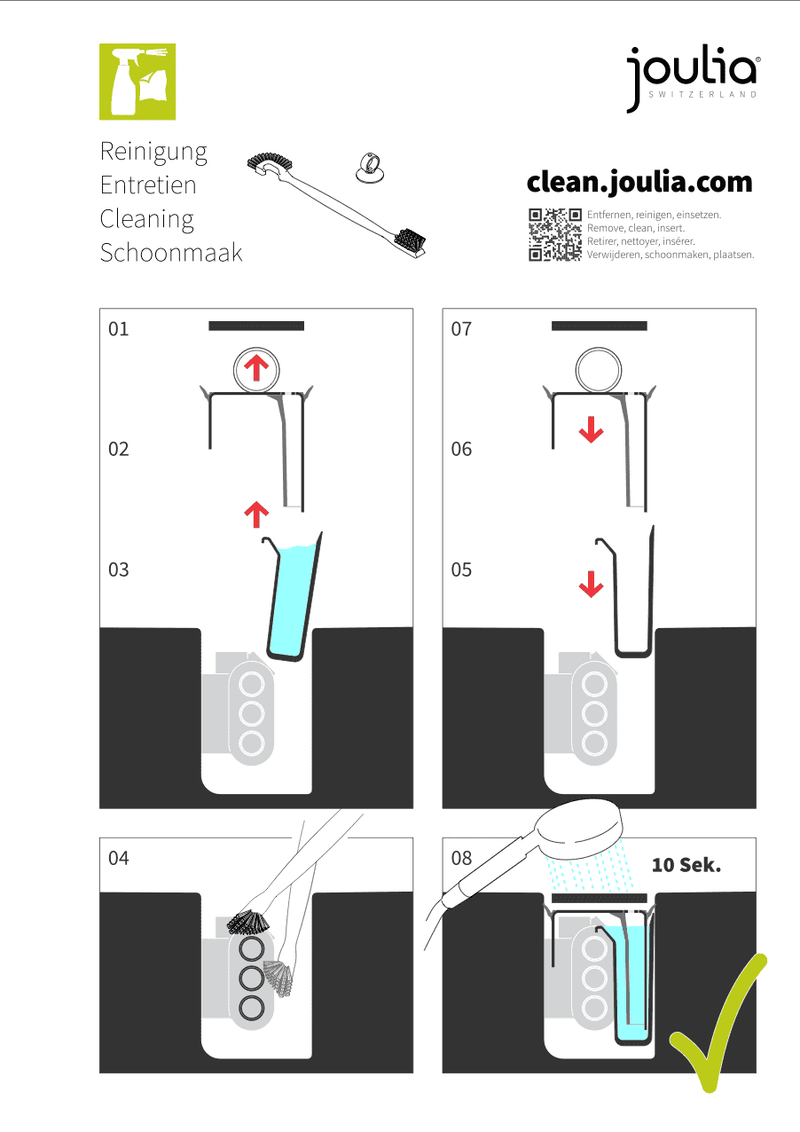 joulia®
SWITZERLAND

Reinigung
Entretien
Cleaning
Schoonmaak

clean.joulia.com

Entfernen, reinigen, einsetzen.
Remove, clean, insert.
Retirer, nettoyer, insérer.
Verwijderen, schoonmaken, plaatsen.

01

02

03

07

06

05

04

08

10 Sek.